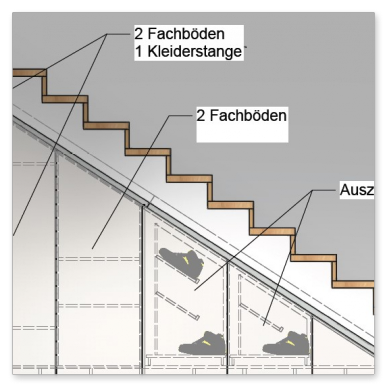 2 Fachböden
1 Kleiderstange

2 Fachböden

Ausz